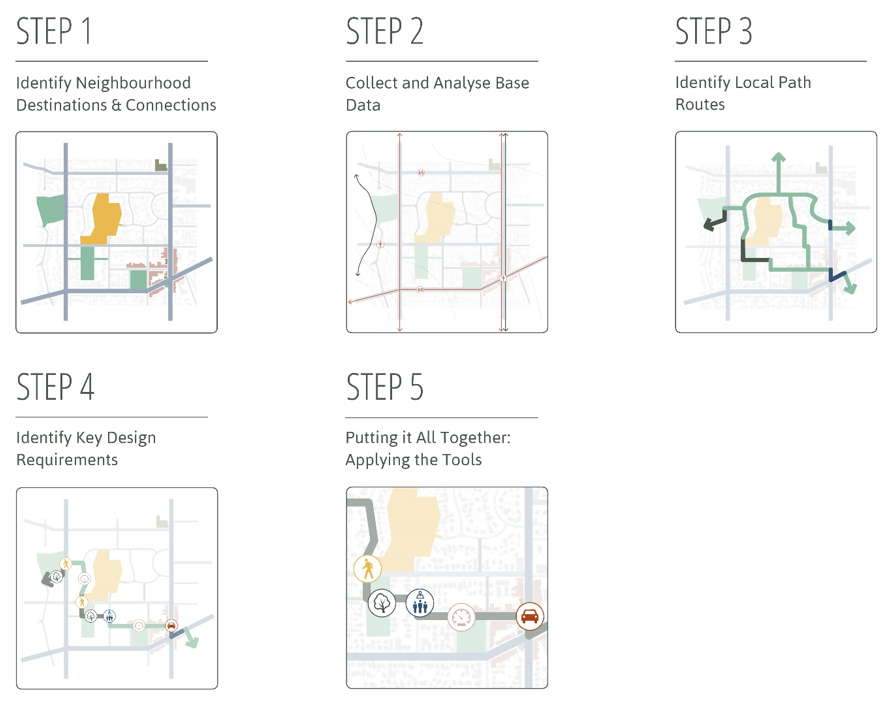 STEP 1

Identify Neighbourhood Destinations & Connections

STEP 2

Collect and Analyse Base Data

STEP 3

Identify Local Path Routes

STEP 4

Identify Key Design Requirements

STEP 5

Putting it All Together: Applying the Tools